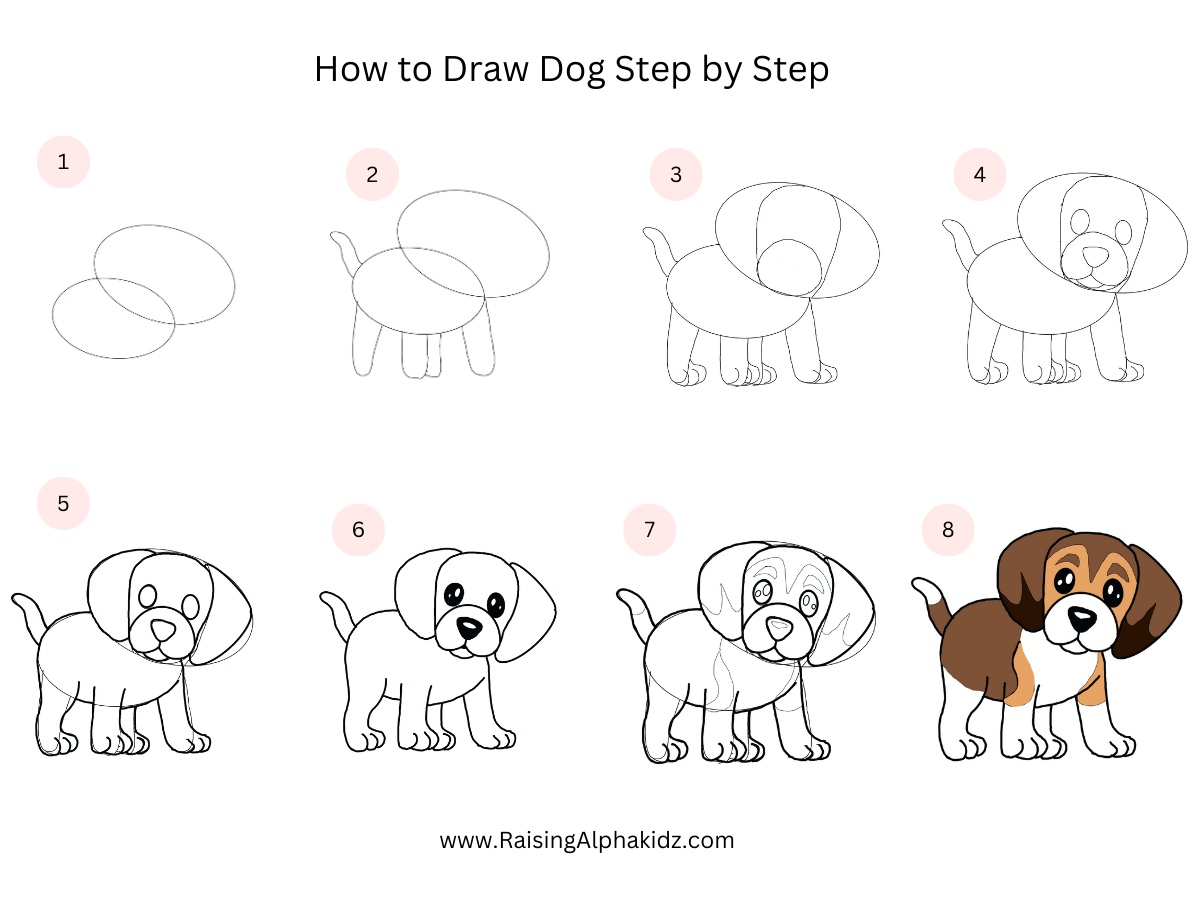 How to Draw Dog Step by Step

1

2

3

4

5

6

7

8

www.RaisingAlphakidz.com