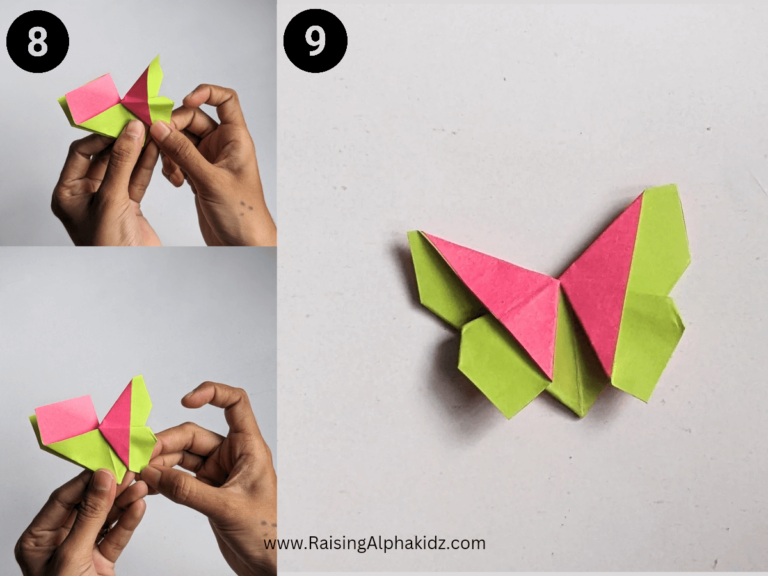 8

9

www.RaisingAlphakidz.com